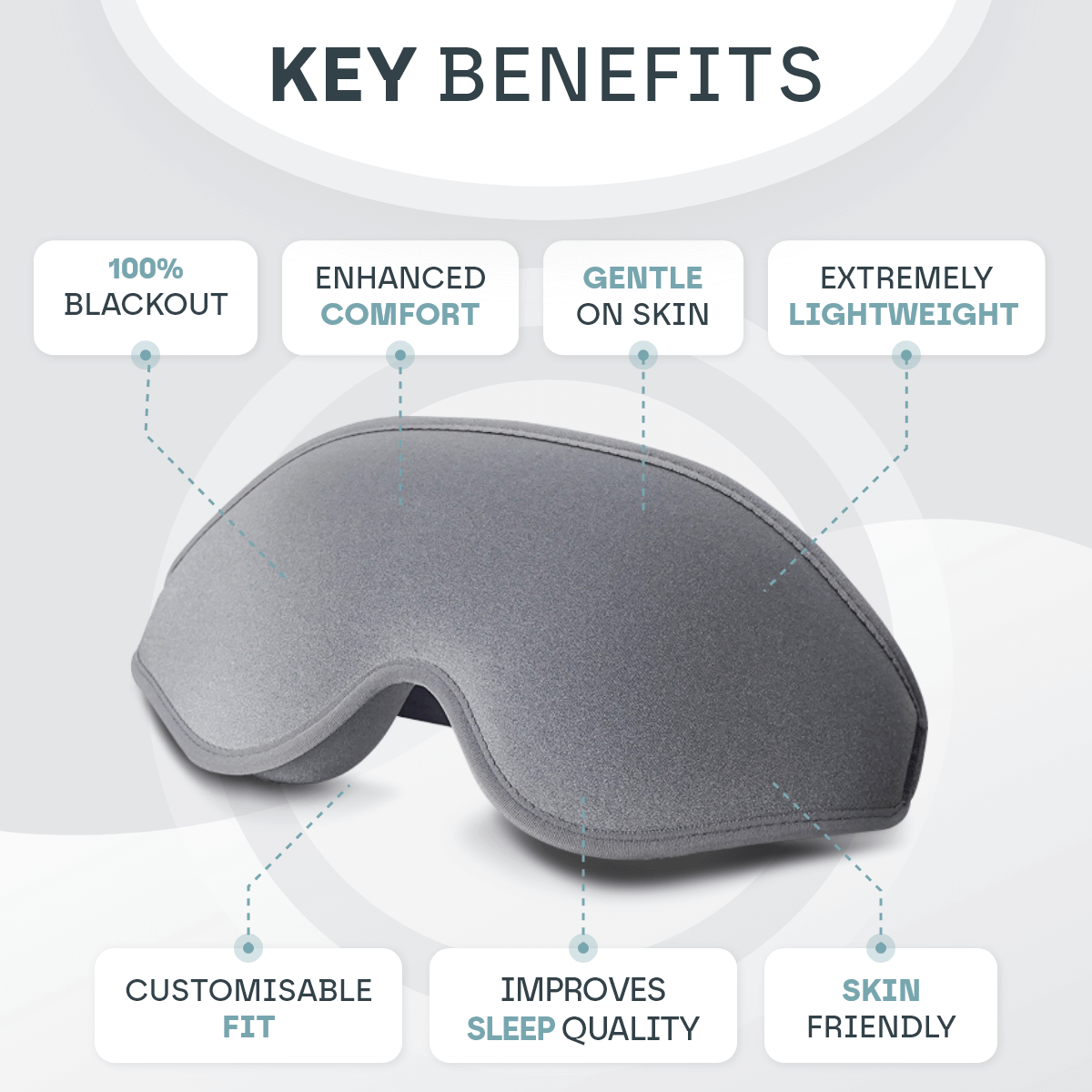 KEY BENEFITS

100%
BLACKOUT

ENHANCED
COMFORT

GENTLE
ON SKIN

EXTREMELY
LIGHTWEIGHT

CUSTOMISABLE
FIT

IMPROVES
SLEEP QUALITY

SKIN
FRIENDLY